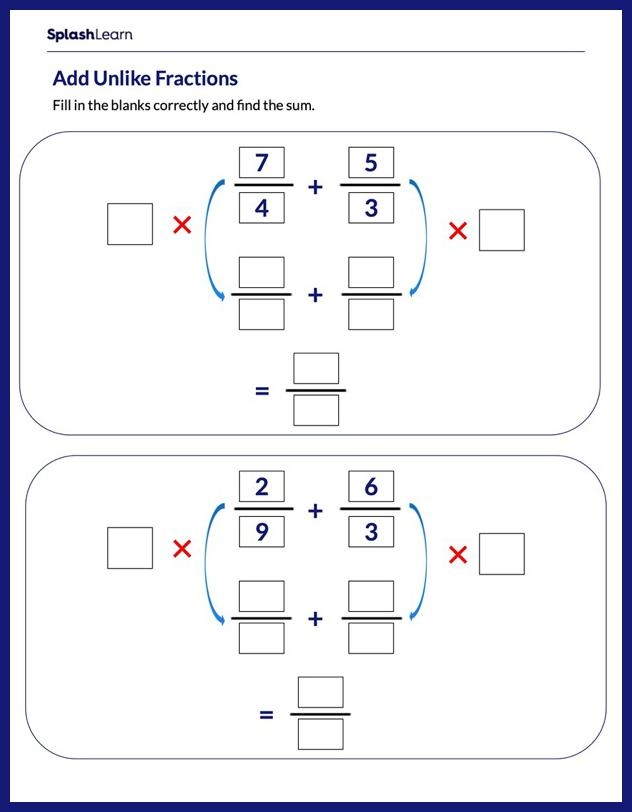 SplashLearn

Add Unlike Fractions

Fill in the blanks correctly and find the sum.

$\square \times \left( \frac{7}{4} + \frac{5}{3} \right) \times \square$

$\frac{\square}{\square} + \frac{\square}{\square}$

$= \frac{\square}{\square}$

$\square \times \left( \frac{2}{9} + \frac{6}{3} \right) \times \square$

$\frac{\square}{\square} + \frac{\square}{\square}$

$= \frac{\square}{\square}$