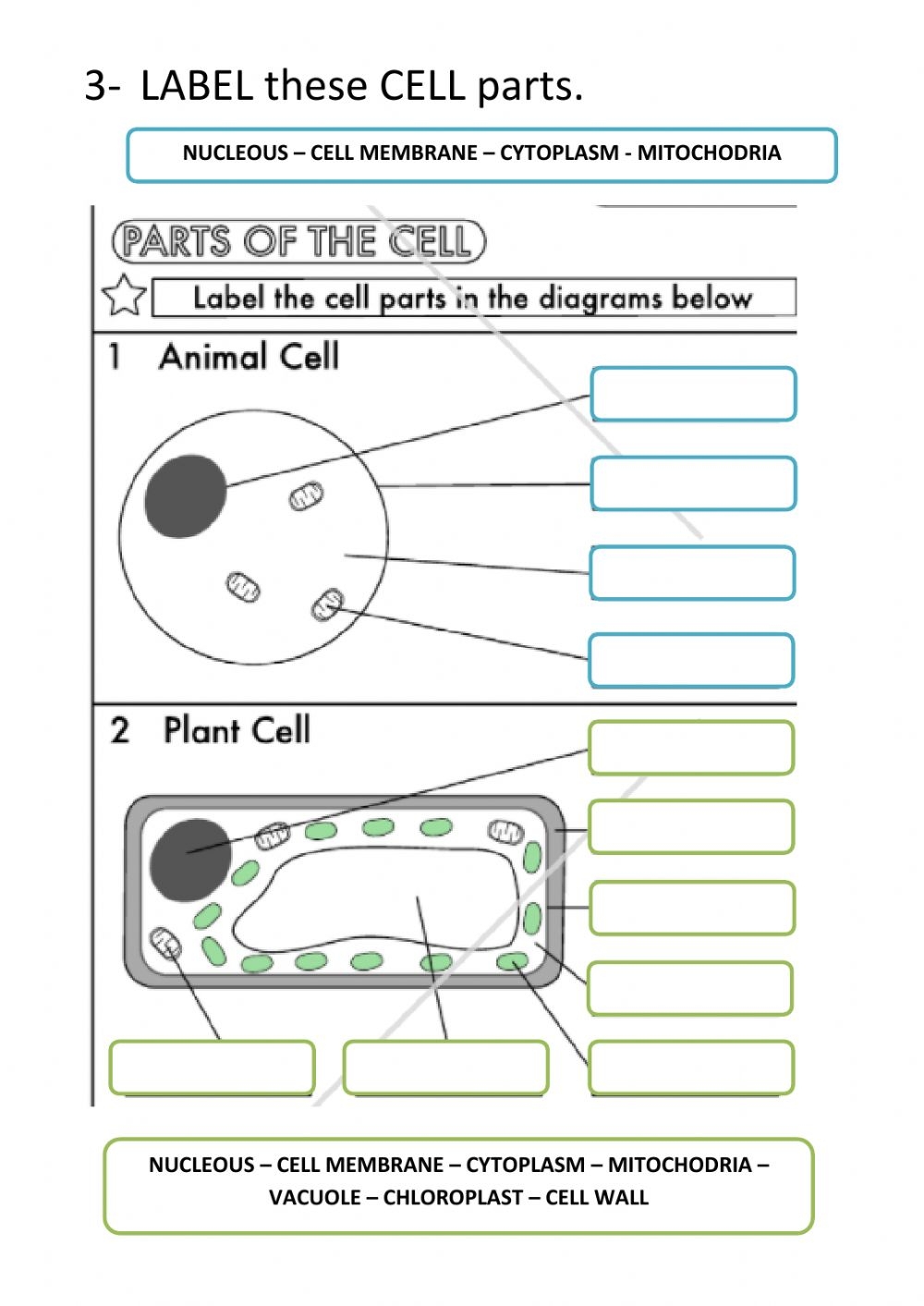 3- LABEL these CELL parts.

NUCLEOUS – CELL MEMBRANE – CYTOPLASM - MITOCHODRIA

PARTS OF THE CELL

Label the cell parts in the diagrams below

1 Animal Cell

2 Plant Cell

NUCLEOUS – CELL MEMBRANE – CYTOPLASM – MITOCHODRIA – VACUOLE – CHLOROPLAST – CELL WALL