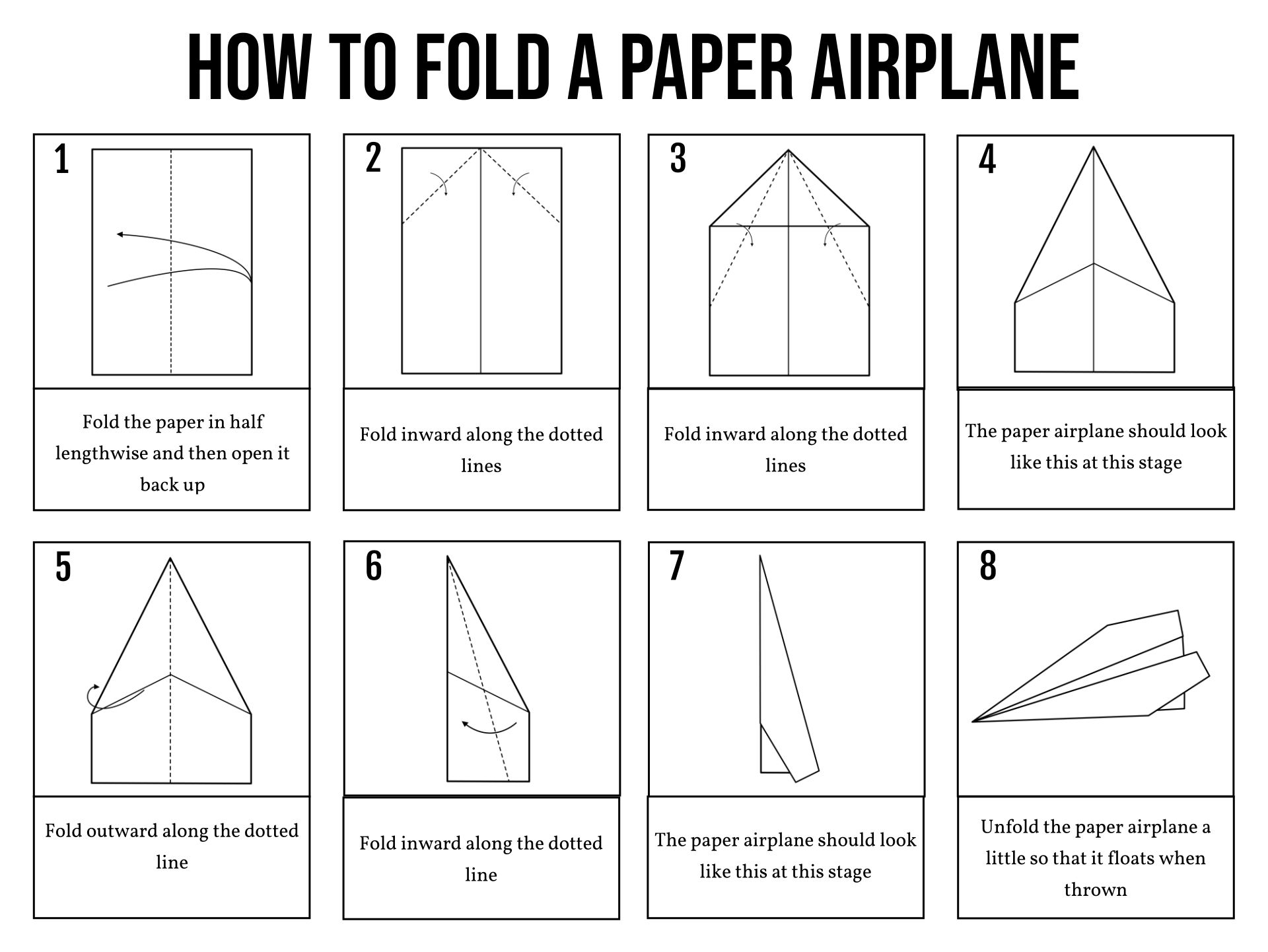 HOW TO FOLD A PAPER AIRPLANE

1

Fold the paper in half lengthwise and then open it back up

2

Fold inward along the dotted lines

3

Fold inward along the dotted lines

4

The paper airplane should look like this at this stage

5

Fold outward along the dotted line

6

Fold inward along the dotted line

7

The paper airplane should look like this at this stage

8

Unfold the paper airplane a little so that it floats when thrown