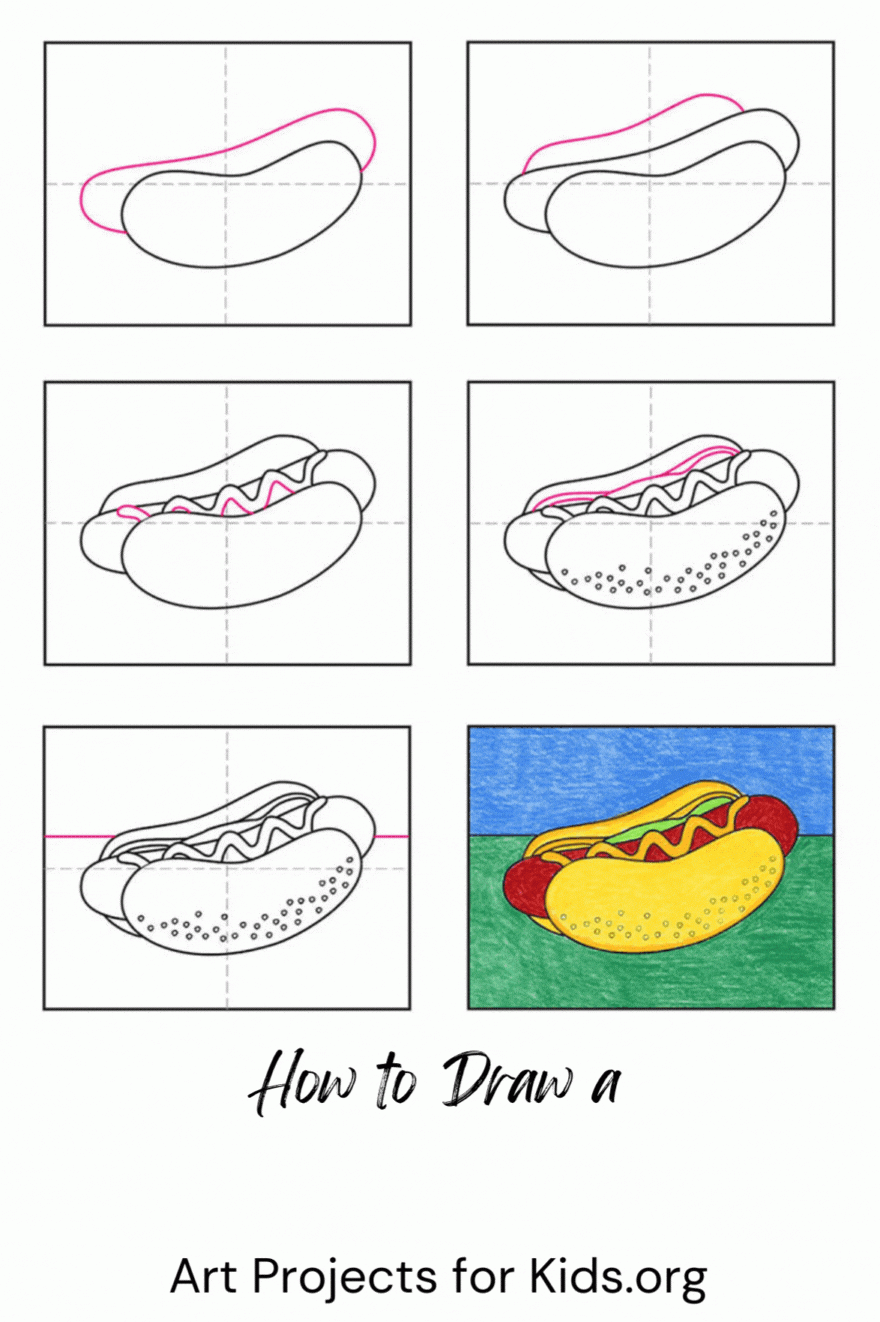 How to Draw a

Art Projects for Kids.org