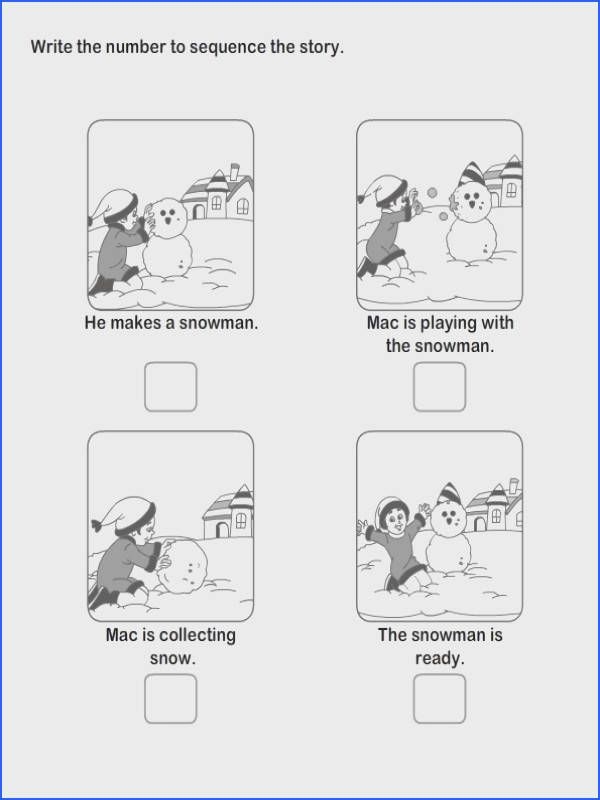 Write the number to sequence the story.

He makes a snowman.

Mac is playing with the snowman.

Mac is collecting snow.

The snowman is ready.